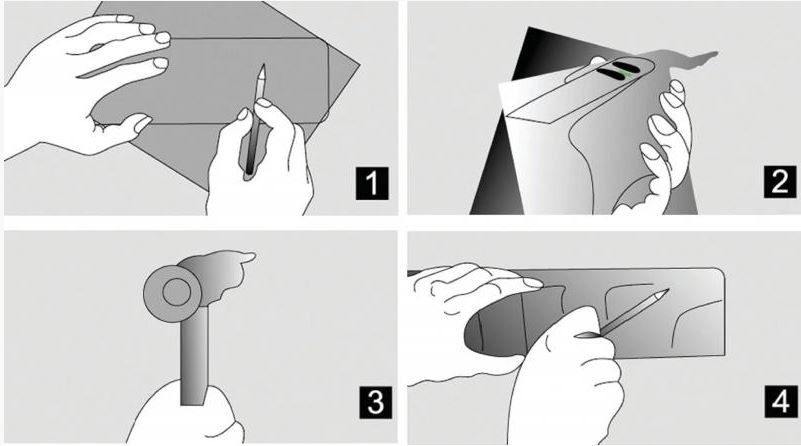 1

2

3

4