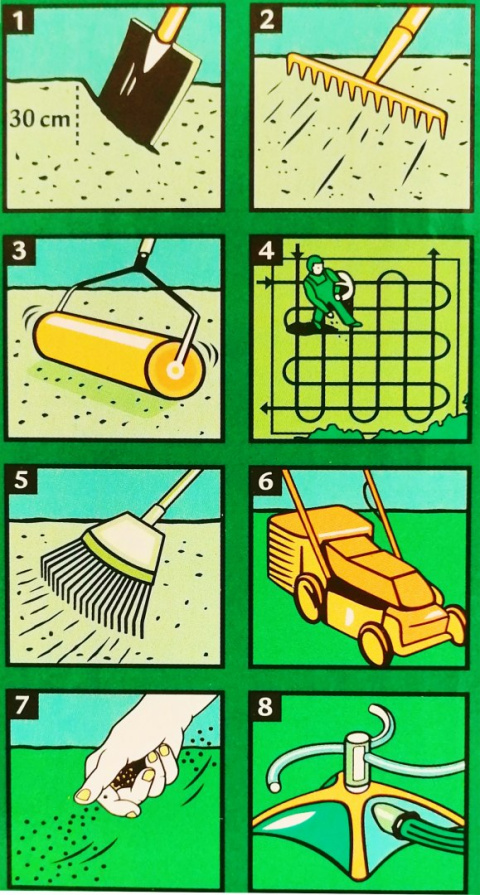 1
30 cm
2
3
4
5
6
7
8